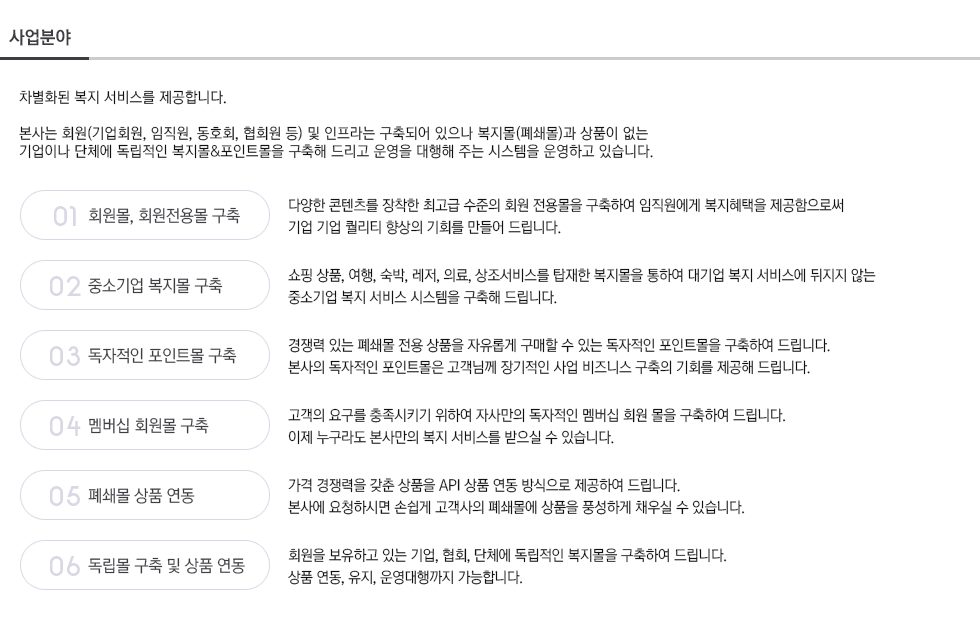 사업분야

차별화된 복지 서비스를 제공합니다.

본사는 회원(기업회원, 임직원, 동호회, 협회원 등) 및 인프라는 구축되어 있으나 복지몰(폐쇄몰)과 상품이 없는 기업이나 단체에 독립적인 복지몰&포인트몰을 구축해 드리고 운영을 대행해 주는 시스템을 운영하고 있습니다.

01 회원몰, 회원전용몰 구축

다양한 콘텐츠를 장착한 최고급 수준의 회원 전용몰을 구축하여 임직원에게 복지혜택을 제공함으로써 기업 기업 퀄리티 향상의 기회를 만들어 드립니다.

02 중소기업 복지몰 구축

쇼핑 상품, 여행, 숙박, 레저, 의료, 상조서비스를 탑재한 복지몰을 통하여 대기업 복지 서비스에 뒤지지 않는 중소기업 복지 서비스 시스템을 구축해 드립니다.

03 독자적인 포인트몰 구축

경쟁력 있는 폐쇄몰 전용 상품을 자유롭게 구매할 수 있는 독자적인 포인트몰을 구축하여 드립니다.
본사의 독자적인 포인트몰은 고객님께 장기적인 사업 비즈니스 구축의 기회를 제공해 드립니다.

04 멤버십 회원몰 구축

고객의 요구를 충족시키기 위하여 자사만의 독자적인 멤버십 회원 몰을 구축하여 드립니다.
이제 누구라도 본사만의 복지 서비스를 받으실 수 있습니다.

05 폐쇄몰 상품 연동

가격 경쟁력을 갖춘 상품을 API 상품 연동 방식으로 제공하여 드립니다.
본사에 요청하시면 손쉽게 고객사의 폐쇄몰에 상품을 풍성하게 채우실 수 있습니다.

06 독립몰 구축 및 상품 연동

회원을 보유하고 있는 기업, 협회, 단체에 독립적인 복지몰을 구축하여 드립니다.
상품 연동, 유지, 운영대행까지 가능합니다.